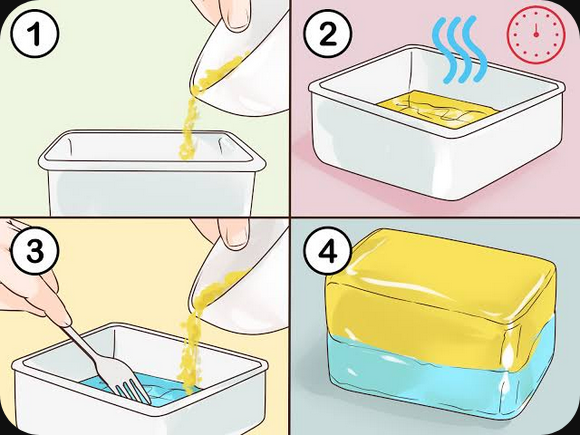 1
2
3
4